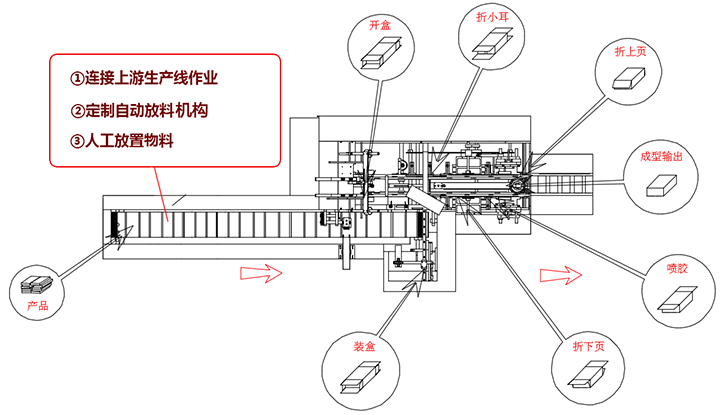 ①连接上游生产线作业
②定制自动放料机构
③人工放置物料

开盒

折小耳

折上页

成型输出

喷胶

折下页

装盒

产品